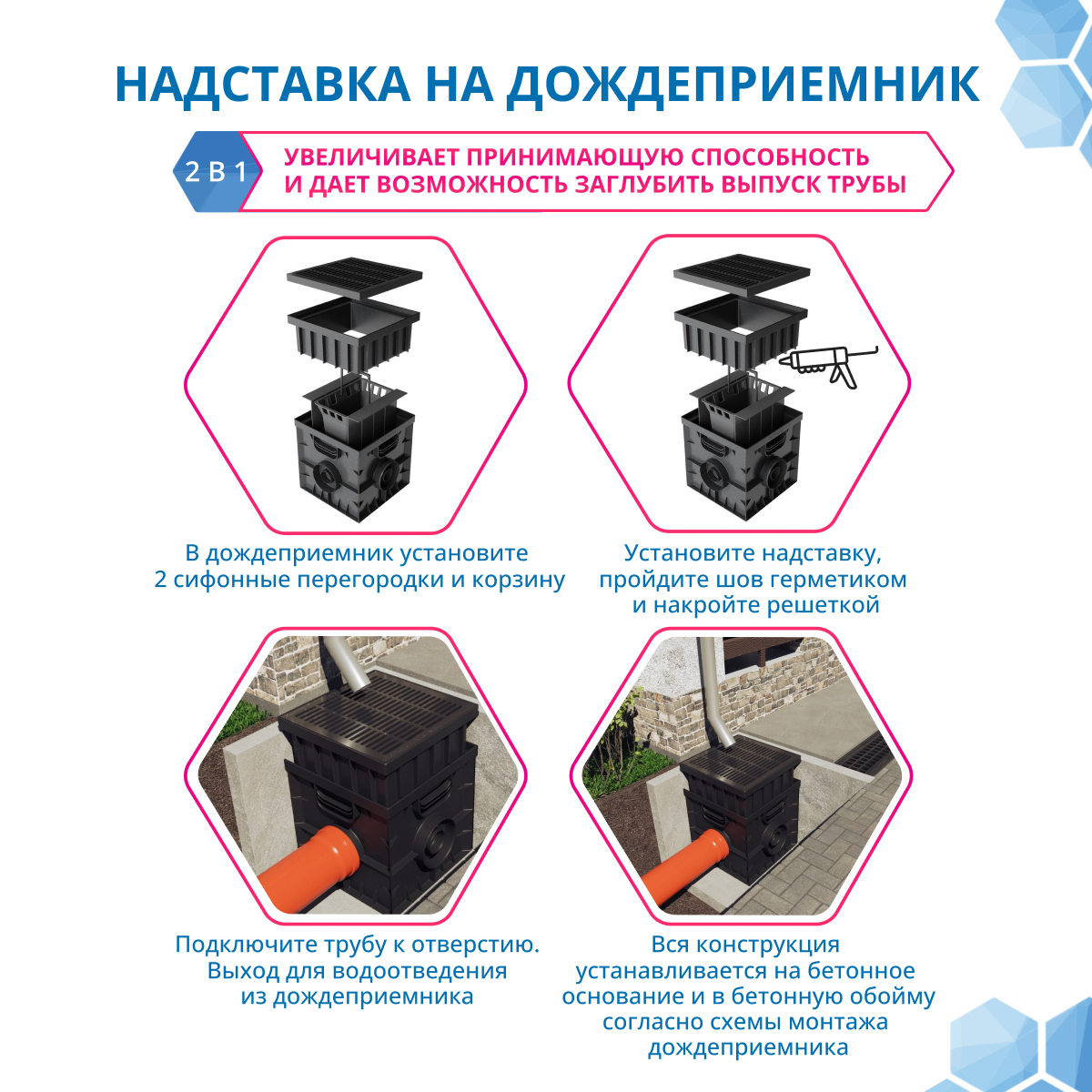 НАДСТАВКА НА ДОЖДЕПРИЕМНИК

2 В 1

УВЕЛИЧИВАЕТ ПРИНИМАЮЩУЮ СПОСОБНОСТЬ И ДАЕТ ВОЗМОЖНОСТЬ ЗАГЛУБИТЬ ВЫПУСК ТРУБЫ

В дождеприемник установите 2 сифонные перегородки и корзину

Установите надставку, пройдите шов герметиком и накройте решеткой

Подключите трубу к отверстию. Выход для водоотведения из дождеприемника

Вся конструкция устанавливается на бетонное основание и в бетонную обойму согласно схемы монтажа дождеприемника