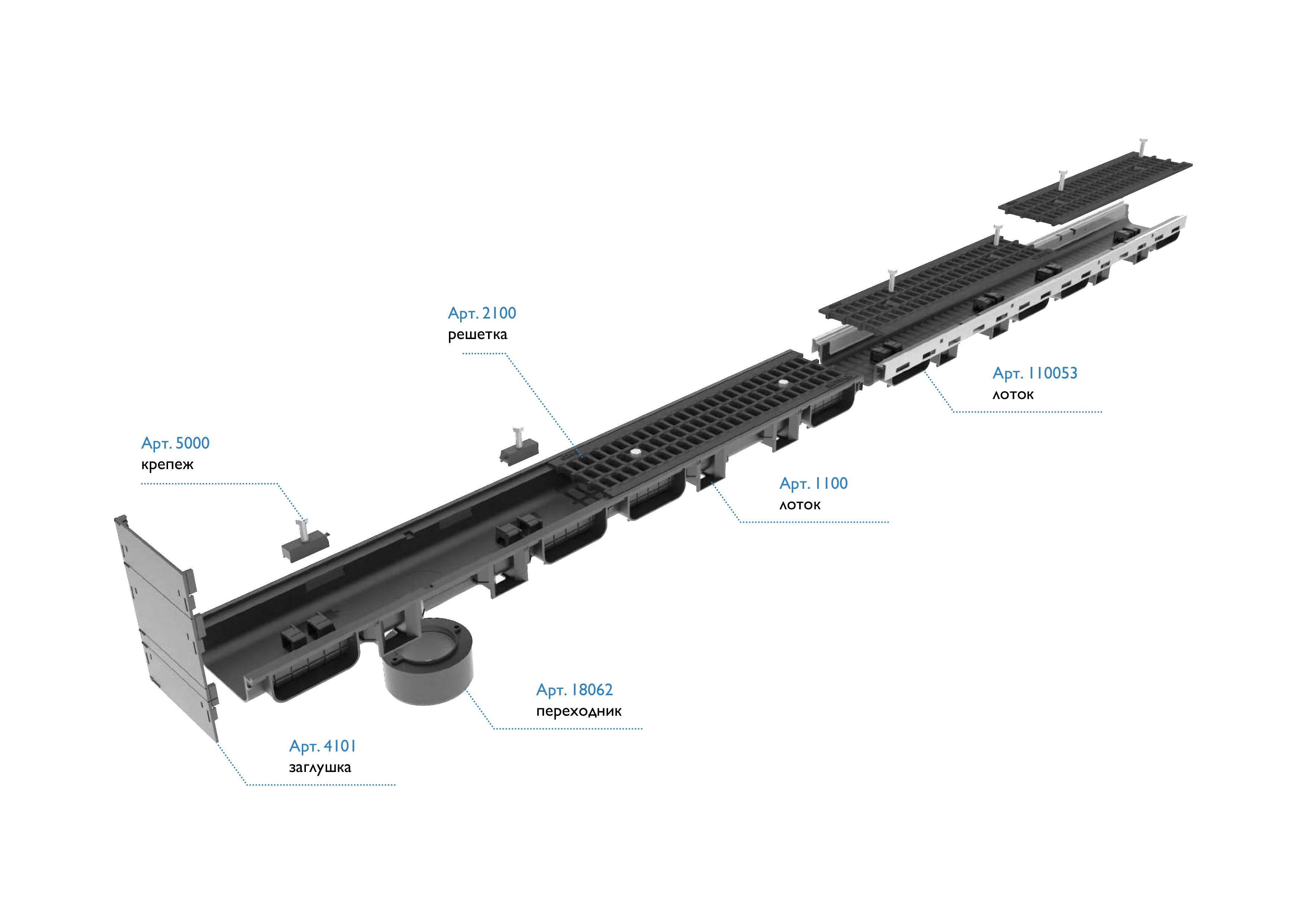 Арт. 2100
решетка

Арт. 110053
лоток

Арт. 5000
крепеж

Арт. 1100
лоток

Арт. 18062
переходник

Арт. 4101
заглушка