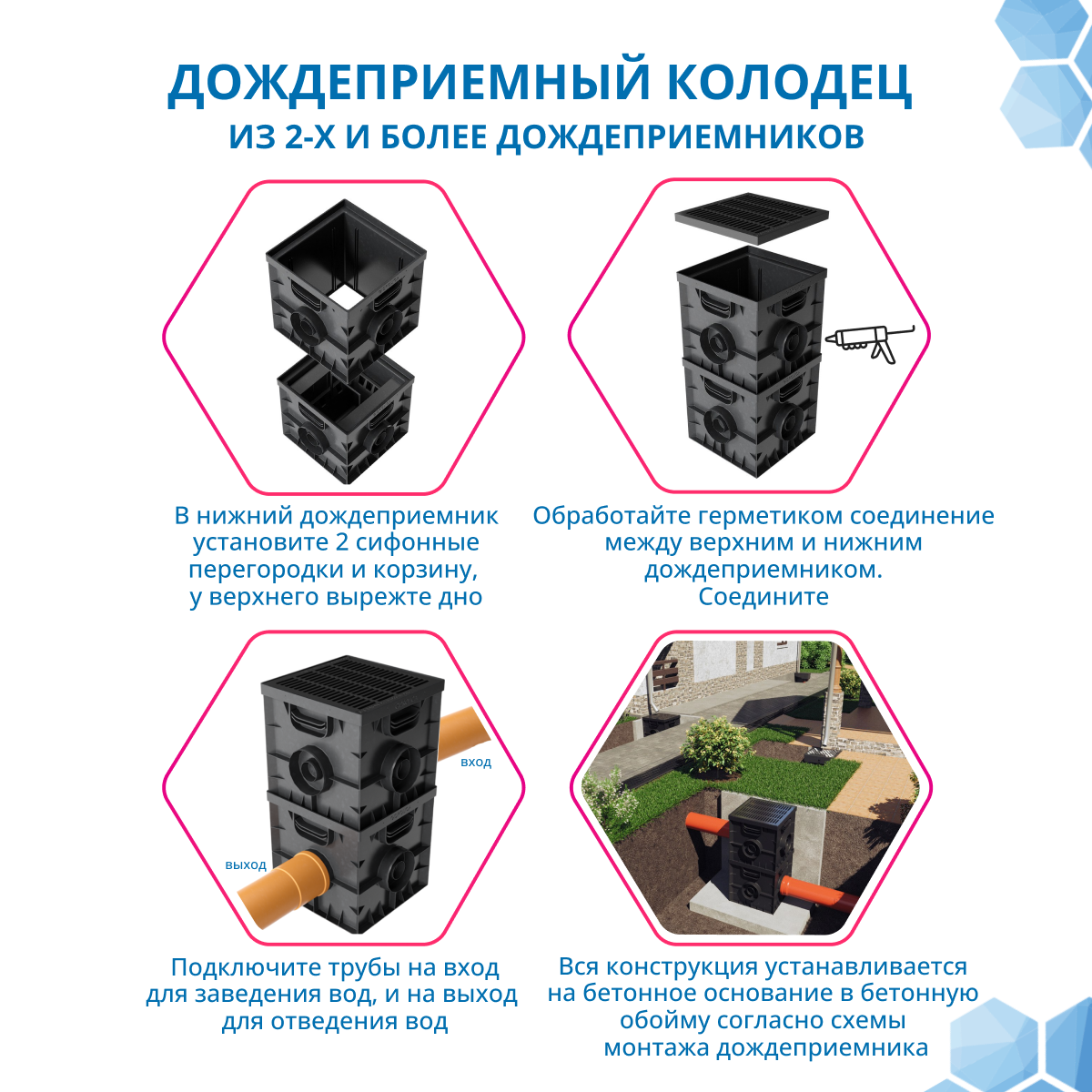 ДОЖДЕПРИЕМНЫЙ КОЛОДЕЦ
ИЗ 2-Х И БОЛЕЕ ДОЖДЕПРИЕМНИКОВ

В нижний дождеприемник установите 2 сифонные перегородки и корзину, у верхнего вырежте дно

Обработайте герметиком соединение между верхним и нижним дождеприемником. Соедините

вход

выход

Подключите трубы на вход для заведения вод, и на выход для отведения вод

Вся конструкция устанавливается на бетонное основание в бетонную обойму согласно схемы монтажа дождеприемника