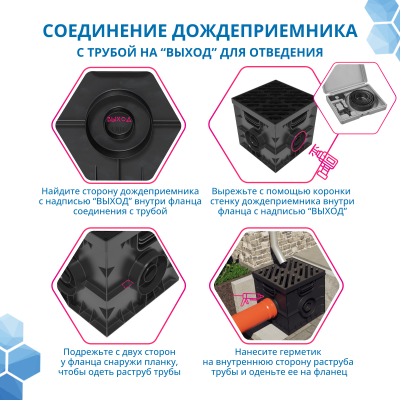 СОЕДИНЕНИЕ ДОЖДЕПРИЕМНИКА
С ТРУБОЙ НА “ВЫХОД” ДЛЯ ОТВЕДЕНИЯ

ВЫХОД

Найдите сторону дождеприемника с надписью "ВЫХОД" внутри фланца соединения с трубой

Вырежьте с помощью коронки стенку дождеприемника внутри фланца с надписью "ВЫХОД"

Подрежьте с двух сторон у фланца снаружи планку, чтобы одеть раструб трубы

Нанесите герметик на внутреннюю сторону раструба трубы и оденьте ее на фланец