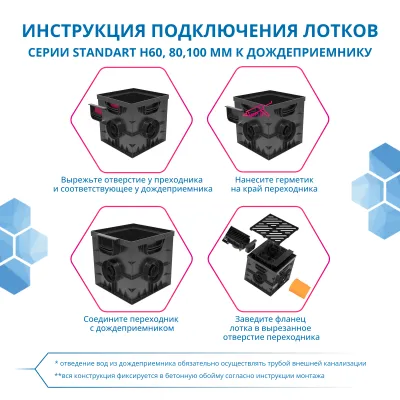 ИНСТРУКЦИЯ ПОДКЛЮЧЕНИЯ ЛОТКОВ
СЕРИИ STANDART H60, 80,100 ММ К ДОЖДЕПРИЕМНИКУ

Вырежьте отверстие у преходника и соответствующее у дождеприемника

Нанесите герметик на край переходника

Соедините переходник с дождеприемником

Заведите фланец лотка в вырезанное отверстие переходника

* отведение вод из дождеприемника обязательно осуществлять трубой внешней канализации
**вся конструкция фиксируется в бетонную обойму согласно инструкции монтажа