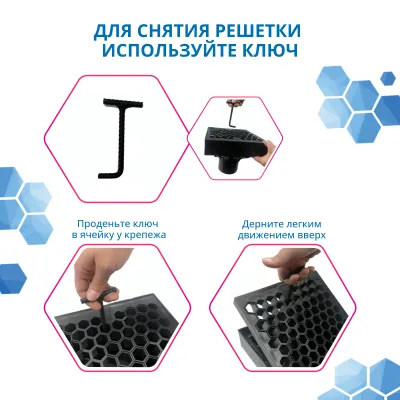 ДЛЯ СНЯТИЯ РЕШЕТКИ ИСПОЛЬЗУЙТЕ КЛЮЧ

Проденьте ключ в ячейку у крепежа

Дерните легким движением вверх