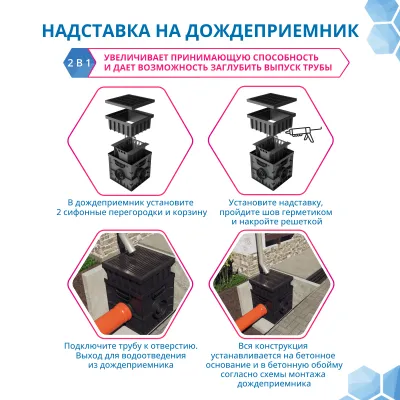 НАДСТАВКА НА ДОЖДЕПРИЕМНИК

2 В 1

УВЕЛИЧИВАЕТ ПРИНИМАЮЩУЮ СПОСОБНОСТЬ И ДАЕТ ВОЗМОЖНОСТЬ ЗАГЛУБИТЬ ВЫПУСК ТРУБЫ

В дождеприемник установите 2 сифонные перегородки и корзину

Установите надставку, пройдите шов герметиком и накройте решеткой

Подключите трубу к отверстию. Выход для водоотведения из дождеприемника

Вся конструкция устанавливается на бетонное основание и в бетонную обойму согласно схемы монтажа дождеприемника