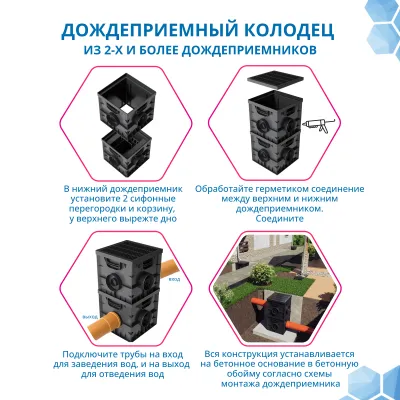 ДОЖДЕПРИЕМНЫЙ КОЛОДЕЦ
ИЗ 2-Х И БОЛЕЕ ДОЖДЕПРИЕМНИКОВ

В нижний дождеприемник установите 2 сифонные перегородки и корзину, у верхнего вырежте дно

Обработайте герметиком соединение между верхним и нижним дождеприемником. Соедините

вход

выход

Подключите трубы на вход для заведения вод, и на выход для отведения вод

Вся конструкция устанавливается на бетонное основание в бетонную обойму согласно схемы монтажа дождеприемника